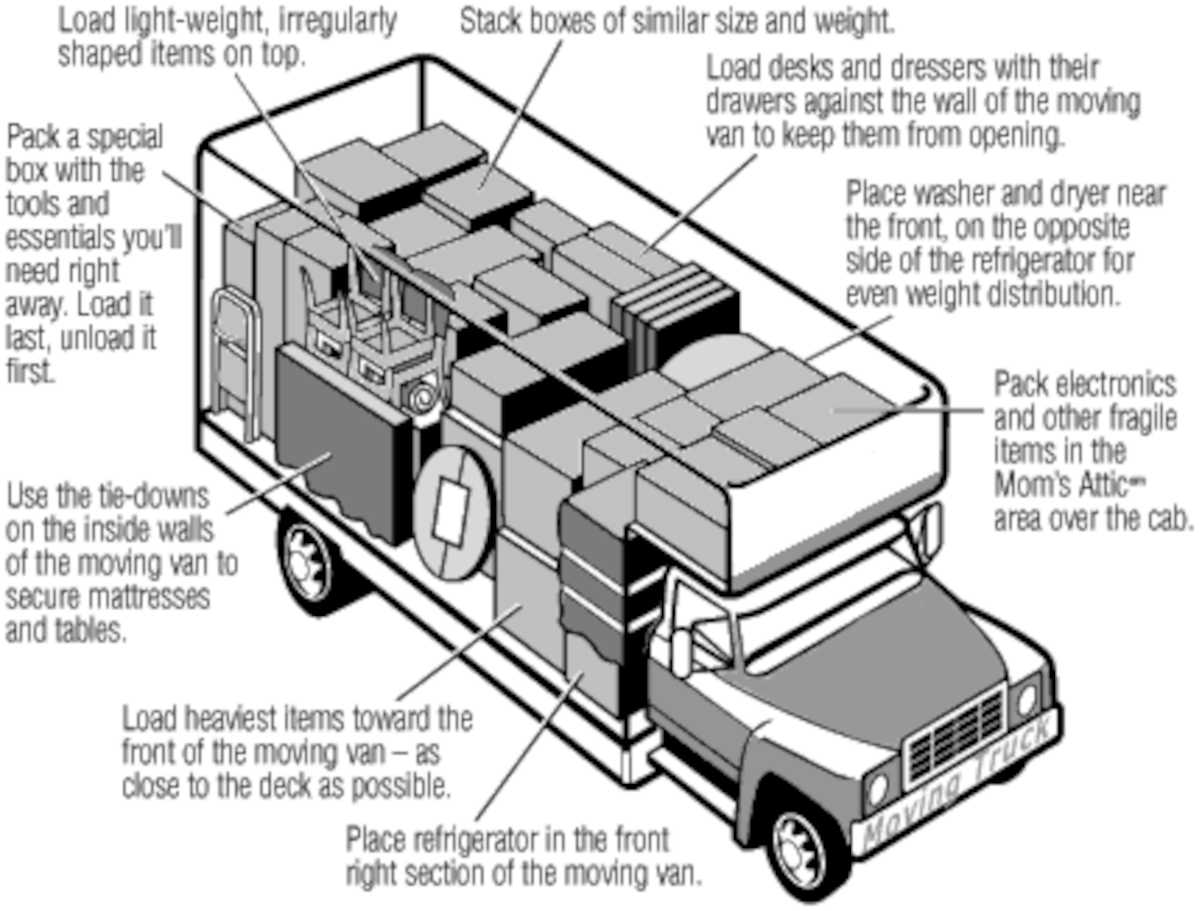 Load light-weight, irregularly shaped items on top.

Stack boxes of similar size and weight.

Load desks and dressers with their drawers against the wall of the moving van to keep them from opening.

Pack a special box with the tools and essentials you'll need right away. Load it last, unload it first.

Place washer and dryer near the front, on the opposite side of the refrigerator for even weight distribution.

Pack electronics and other fragile items in the Mom's Attic℠ area over the cab.

Use the tie-downs on the inside walls of the moving van to secure mattresses and tables.

Load heaviest items toward the front of the moving van – as close to the deck as possible.

Place refrigerator in the front right section of the moving van.

Moving Truck